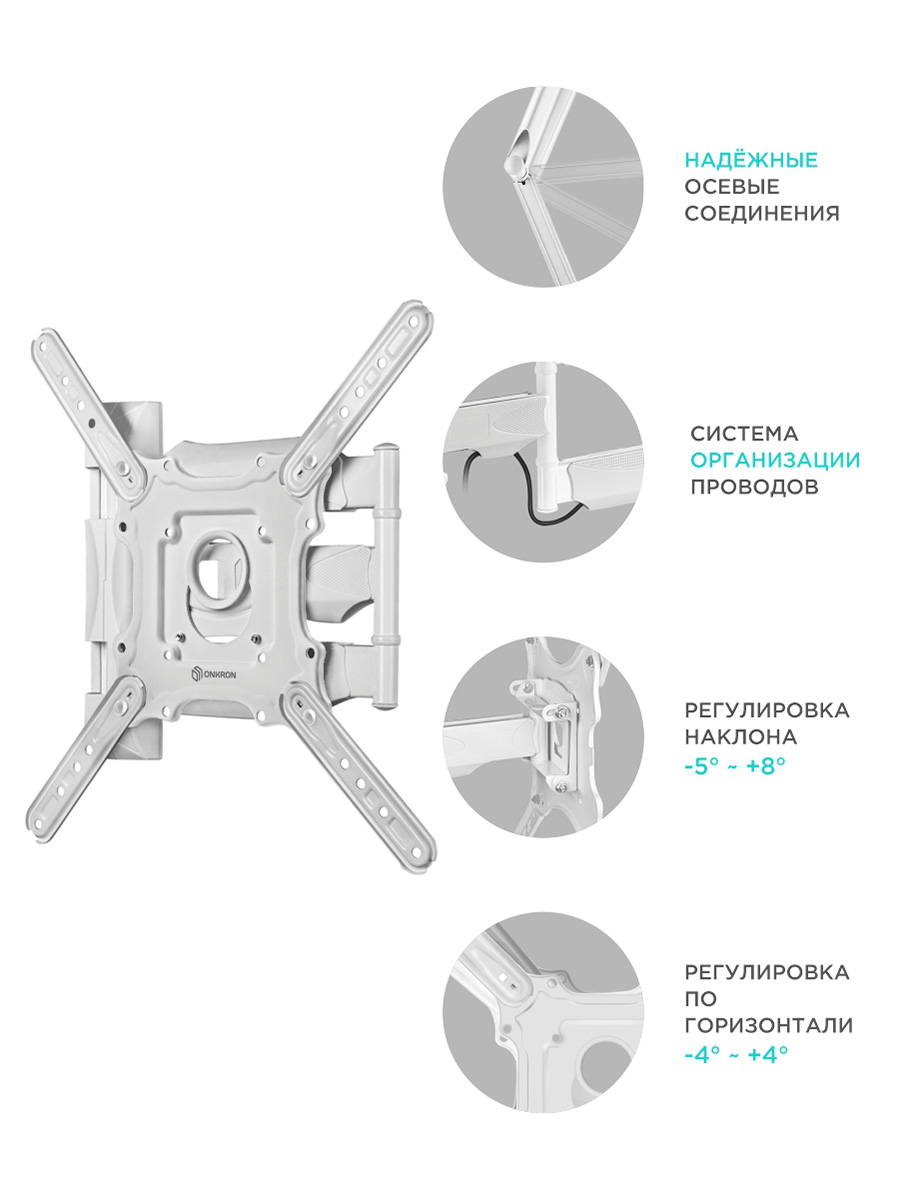 ONKRON

НАДЁЖНЫЕ ОСЕВЫЕ СОЕДИНЕНИЯ

СИСТЕМА ОРГАНИЗАЦИИ ПРОВОДОВ

РЕГУЛИРОВКА НАКЛОНА -5° ~ +8°

РЕГУЛИРОВКА ПО ГОРИЗОНТАЛИ -4° ~ +4°