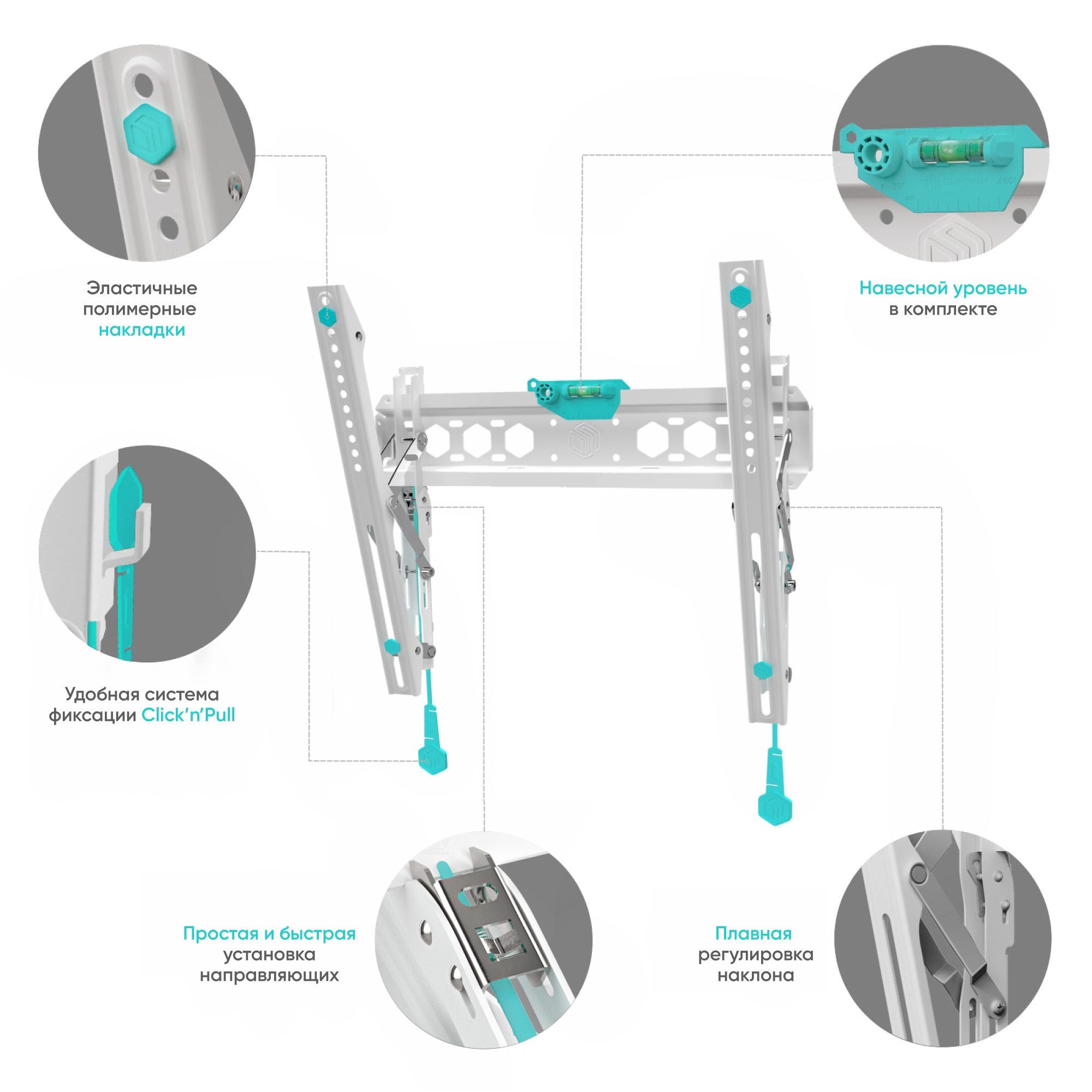 Эластичные полимерные накладки

Навесной уровень в комплекте

Удобная система фиксации Click'n'Pull

Простая и быстрая установка направляющих

Плавная регулировка наклона