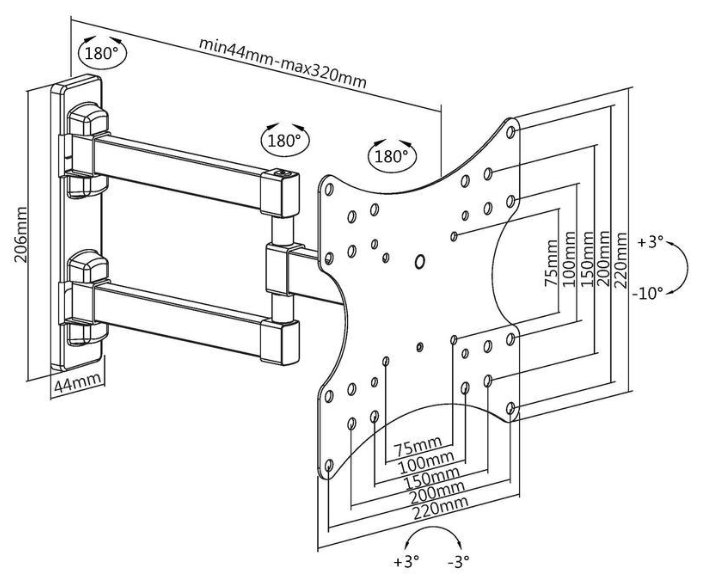 180°
min44mm-max320mm
180°
180°
206mm
44mm
75mm
100mm
150mm
200mm
220mm
+3°
-10°
75mm
100mm
150mm
200mm
220mm
+3°
-3°